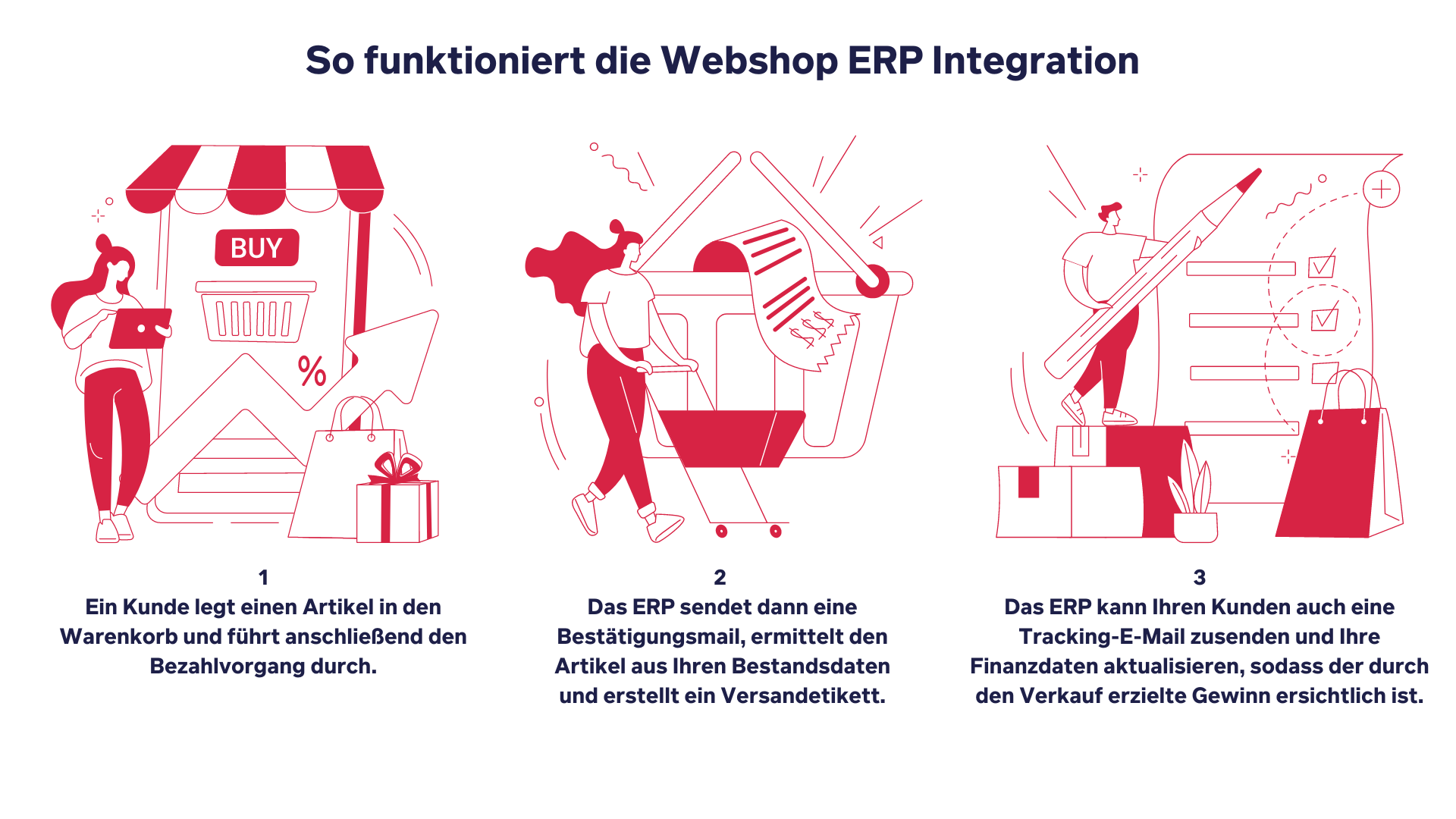 So funktioniert die Webshop ERP Integration

BUY

%

1
Ein Kunde legt einen Artikel in den Warenkorb und führt anschließend den Bezahlvorgang durch.

2
Das ERP sendet dann eine Bestätigungsmail, ermittelt den Artikel aus Ihren Bestandsdaten und erstellt ein Versandetikett.

3
Das ERP kann Ihren Kunden auch eine Tracking-E-Mail zusenden und Ihre Finanzdaten aktualisieren, sodass der durch den Verkauf erzielte Gewinn ersichtlich ist.